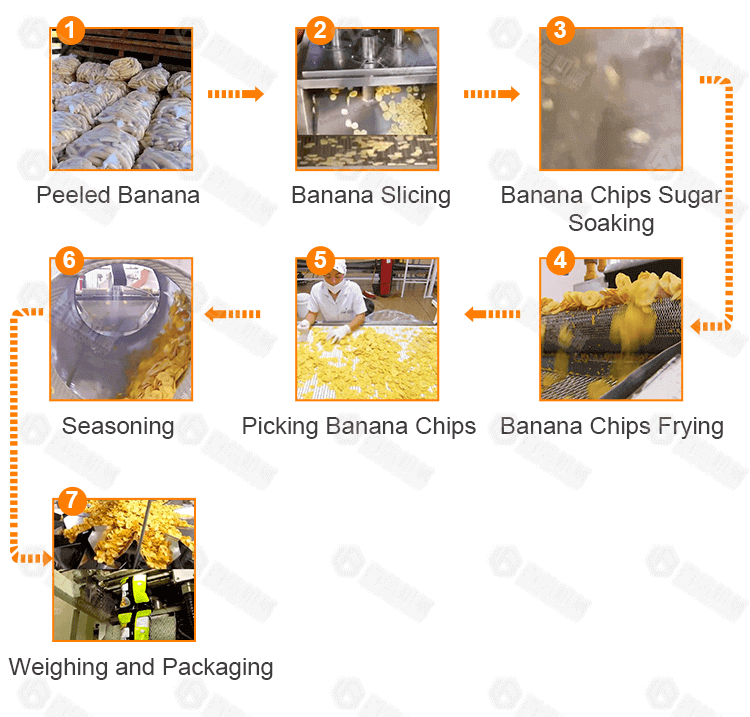 1
Peeled Banana

2
Banana Slicing

3
Banana Chips Sugar Soaking

4
Banana Chips Frying

5
Picking Banana Chips

6
Seasoning

7
Weighing and Packaging