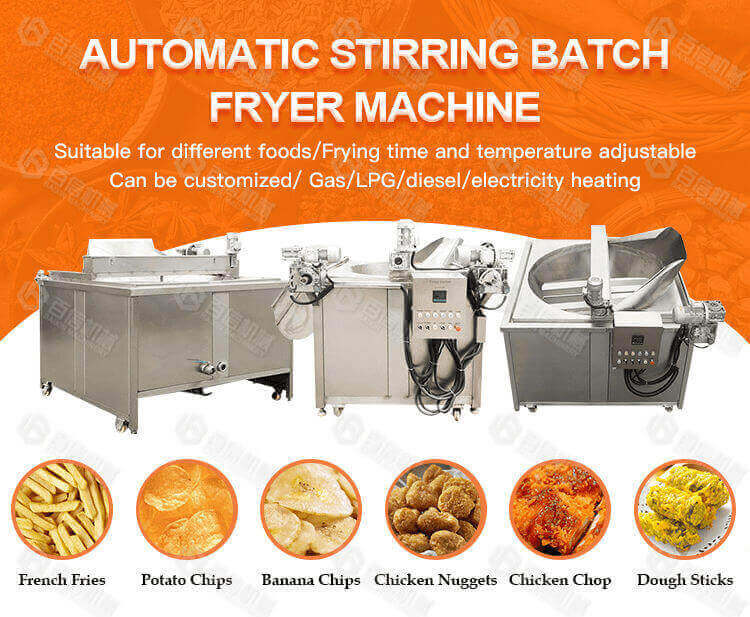 AUTOMATIC STIRRING BATCH FRYER MACHINE

Suitable for different foods/Frying time and temperature adjustable
Can be customized/ Gas/LPG/diesel/electricity heating

French Fries
Potato Chips
Banana Chips
Chicken Nuggets
Chicken Chop
Dough Sticks