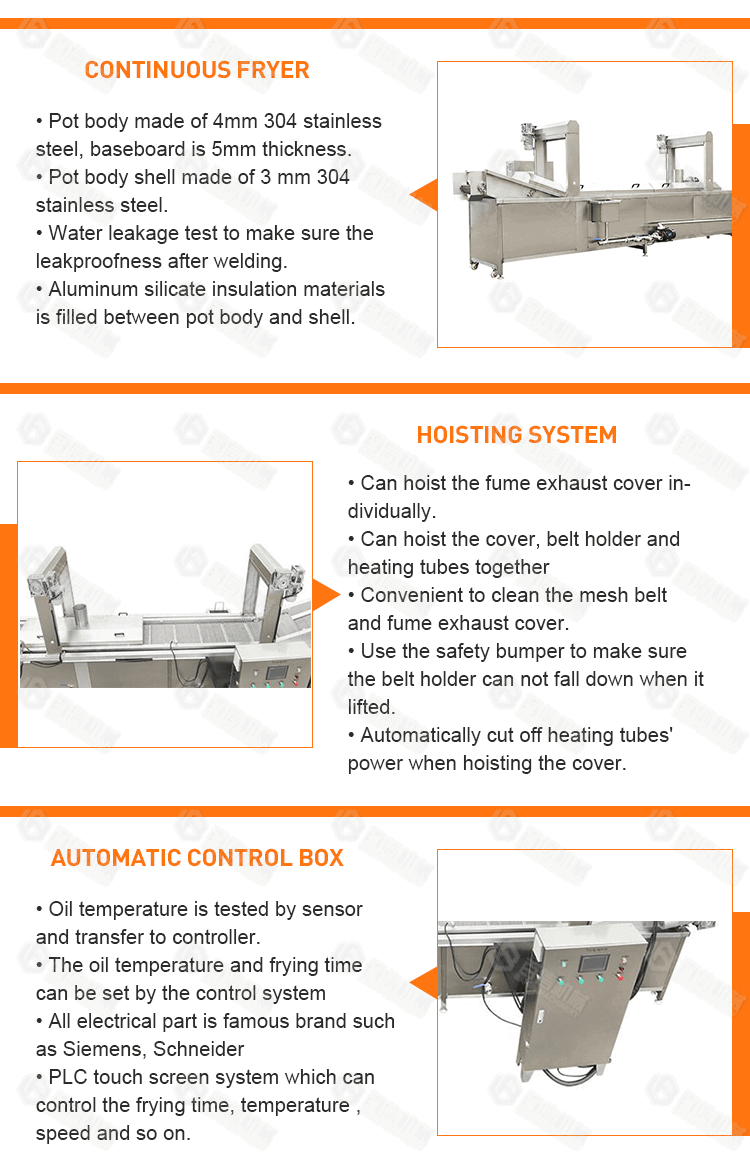 CONTINUOUS FRYER

• Pot body made of 4mm 304 stainless steel, baseboard is 5mm thickness.
• Pot body shell made of 3 mm 304 stainless steel.
• Water leakage test to make sure the leakproofness after welding.
• Aluminum silicate insulation materials is filled between pot body and shell.

HOISTING SYSTEM

• Can hoist the fume exhaust cover individually.
• Can hoist the cover, belt holder and heating tubes together
• Convenient to clean the mesh belt and fume exhaust cover.
• Use the safety bumper to make sure the belt holder can not fall down when it lifted.
• Automatically cut off heating tubes' power when hoisting the cover.

AUTOMATIC CONTROL BOX

• Oil temperature is tested by sensor and transfer to controller.
• The oil temperature and frying time can be set by the control system
• All electrical part is famous brand such as Siemens, Schneider
• PLC touch screen system which can control the frying time, temperature , speed and so on.